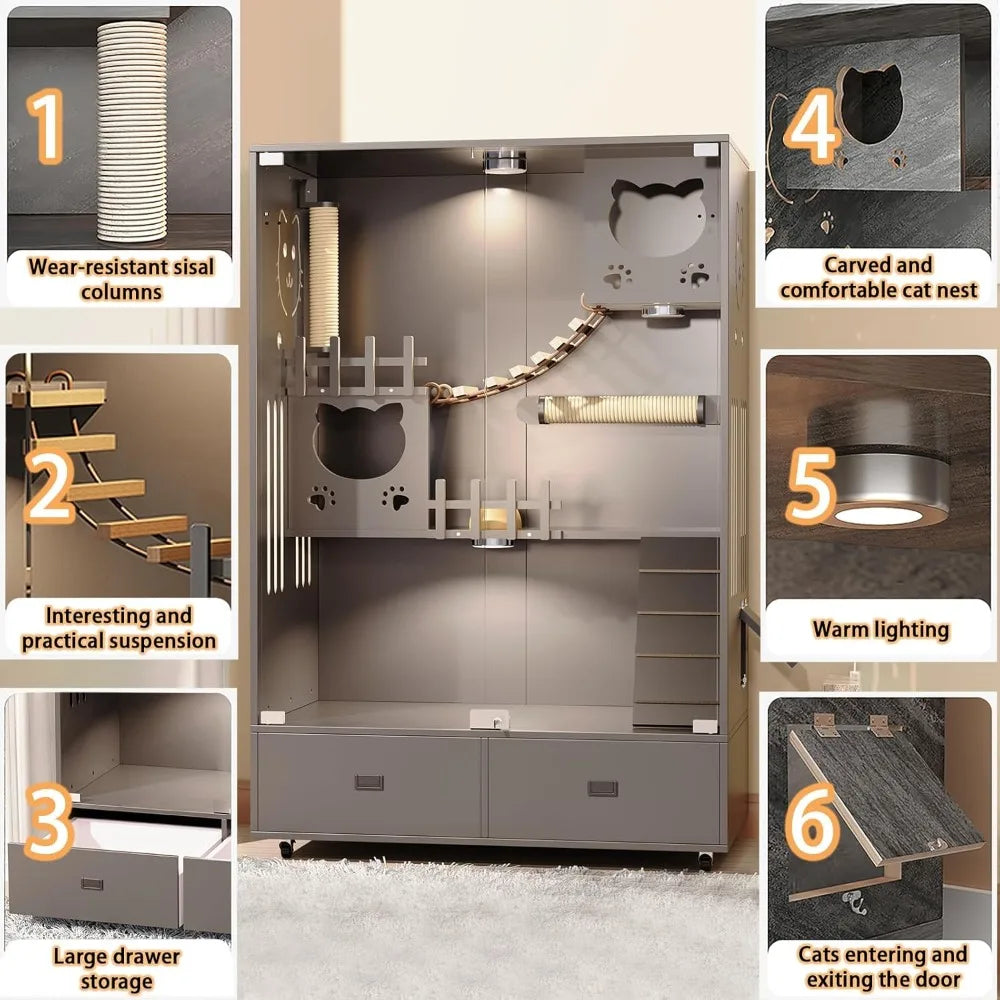 1
Wear-resistant sisal columns

2
Interesting and practical suspension

3
Large drawer storage

4
Carved and comfortable cat nest

5
Warm lighting

6
Cats entering and exiting the door